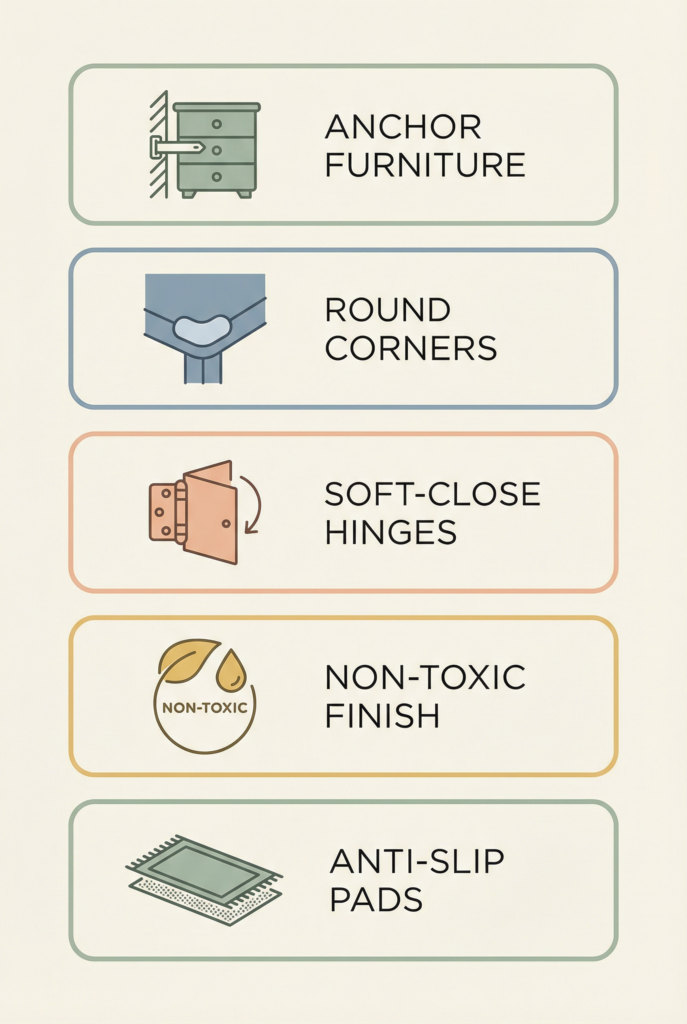 ANCHOR FURNITURE

ROUND CORNERS

SOFT-CLOSE HINGES

NON-TOXIC

NON-TOXIC FINISH

ANTI-SLIP PADS